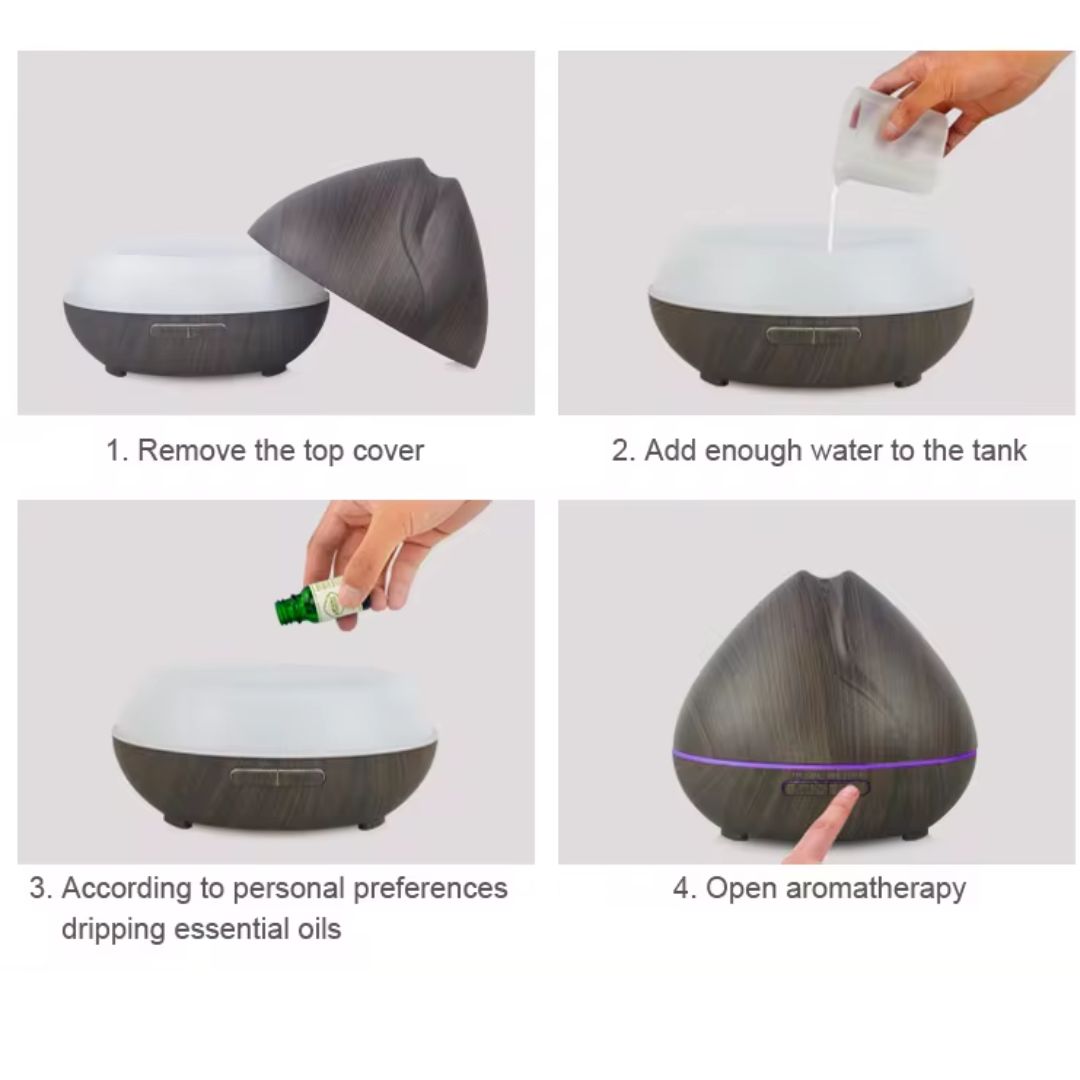 1. Remove the top cover

2. Add enough water to the tank

3. According to personal preferences dripping essential oils

4. Open aromatherapy